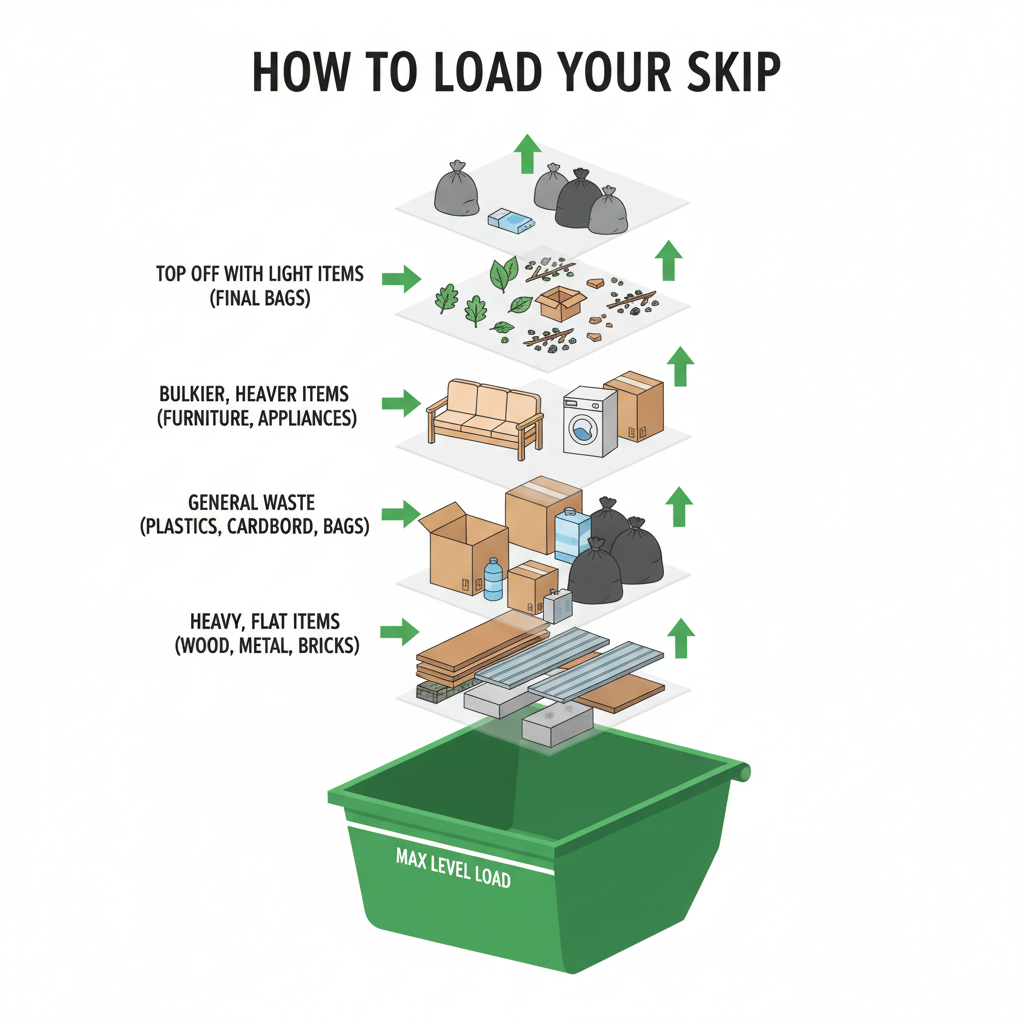 HOW TO LOAD YOUR SKIP

TOP OFF WITH LIGHT ITEMS (FINAL BAGS)

BULKIER, HEAVER ITEMS (FURNITURE, APPLIANCES)

GENERAL WASTE (PLASTICS, CARDBORD, BAGS)

HEAVY, FLAT ITEMS (WOOD, METAL, BRICKS)

MAX LEVEL LOAD